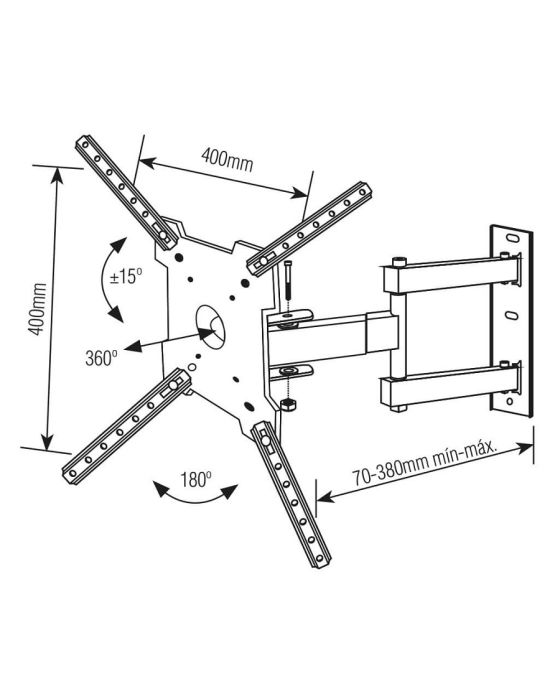 400mm

400mm

±15º

360º

180º

70-380mm mín-máx.